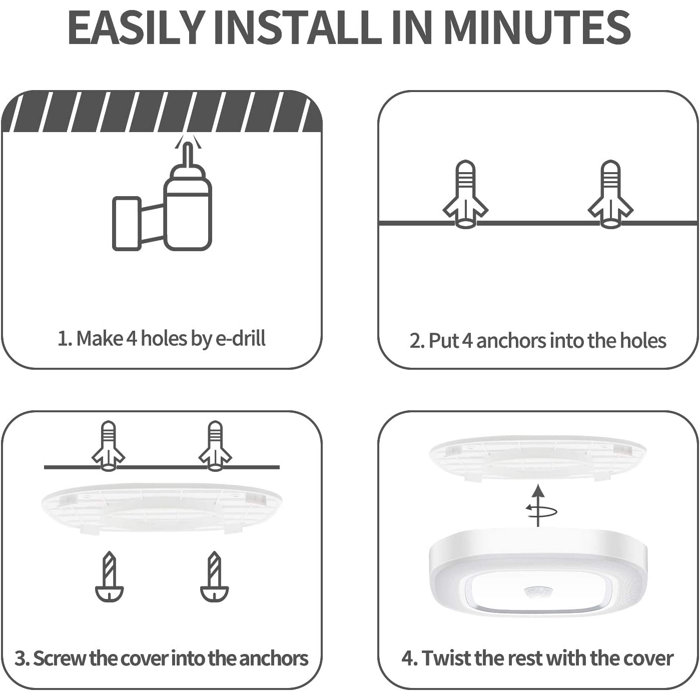 EASILY INSTALL IN MINUTES

1. Make 4 holes by e-drill

2. Put 4 anchors into the holes

3. Screw the cover into the anchors

4. Twist the rest with the cover